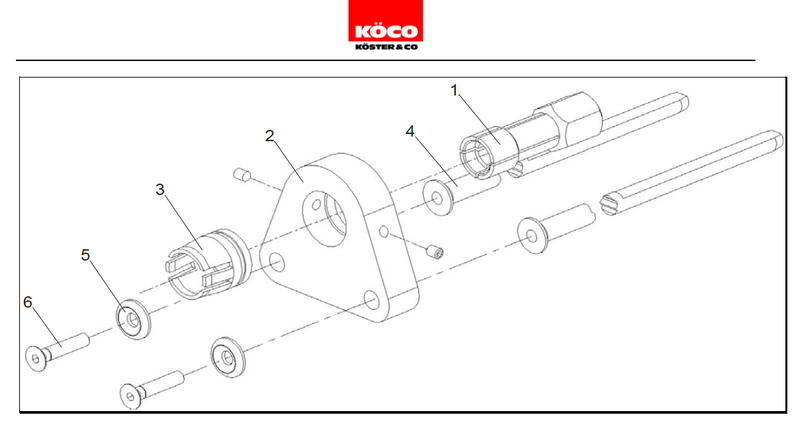 KÖCO
KÖSTER & CO

1
2
4
3
5
6